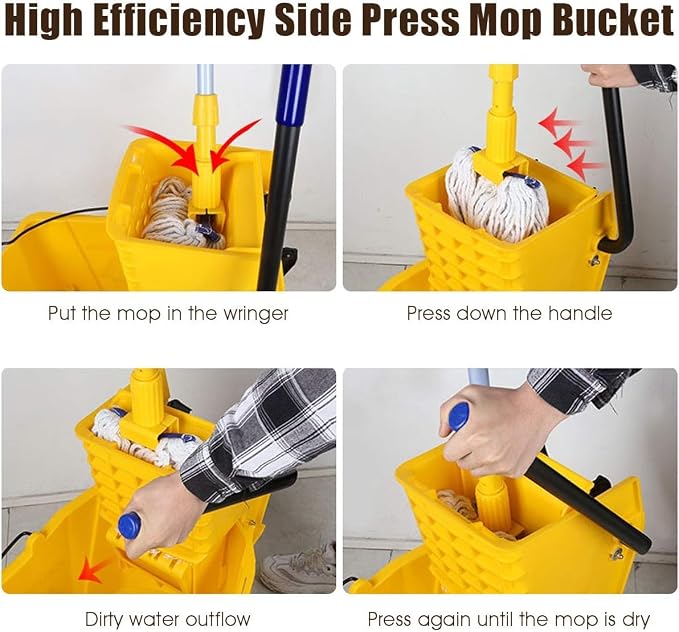 High Efficiency Side Press Mop Bucket

Put the mop in the wringer

Press down the handle

Dirty water outflow

Press again until the mop is dry