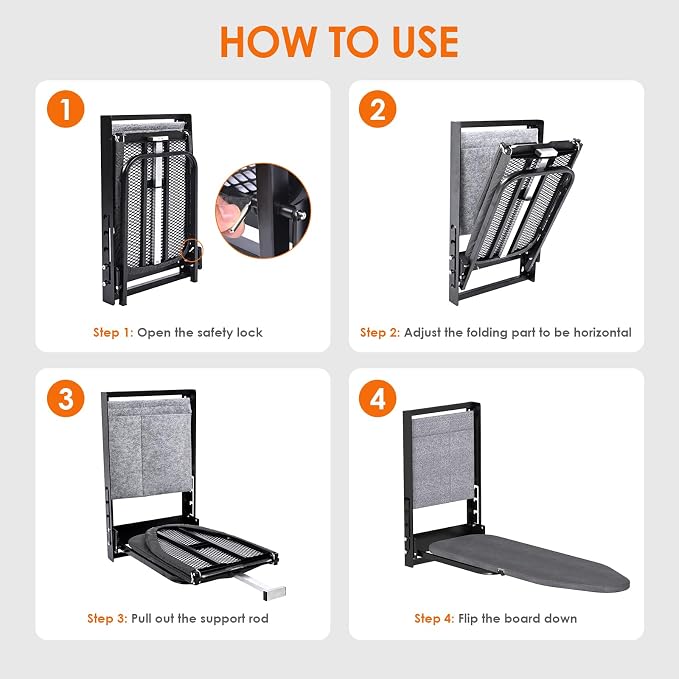 HOW TO USE

1

Step 1: Open the safety lock

2

Step 2: Adjust the folding part to be horizontal

3

Step 3: Pull out the support rod

4

Step 4: Flip the board down