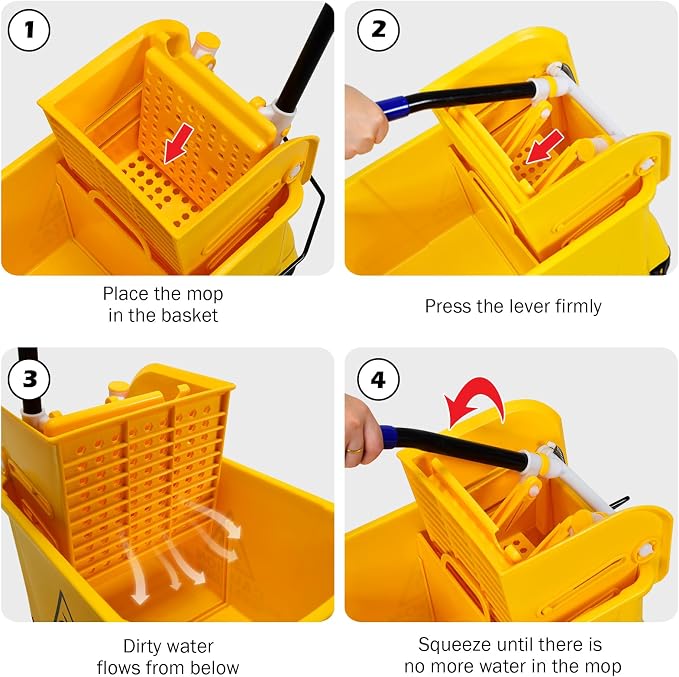 1

Place the mop in the basket

2

Press the lever firmly

3

Dirty water flows from below

4

Squeeze until there is no more water in the mop