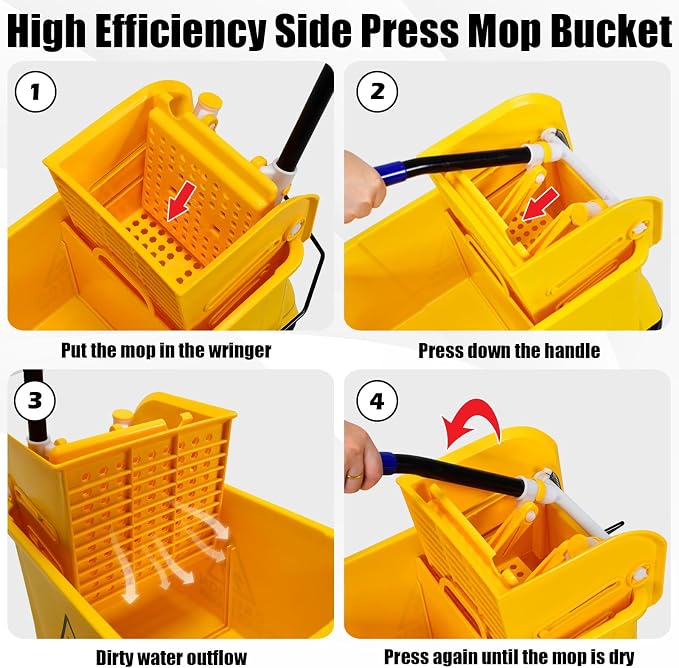 High Efficiency Side Press Mop Bucket

1

Put the mop in the wringer

2

Press down the handle

3

Dirty water outflow

4

Press again until the mop is dry