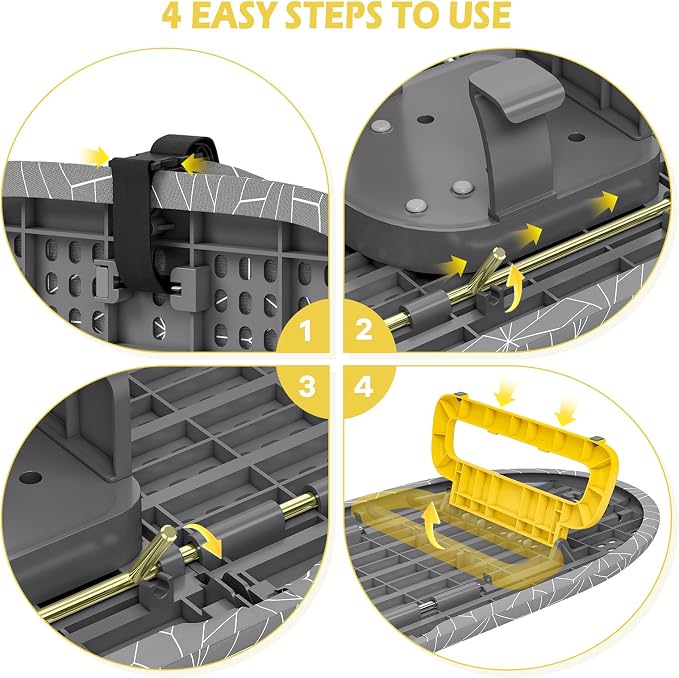 4 EASY STEPS TO USE

1

2

3

4