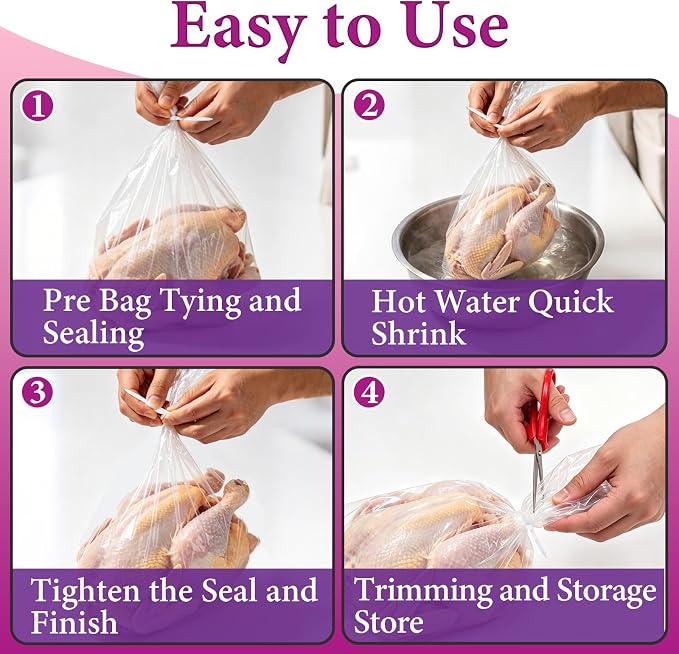 Easy to Use

1

Pre Bag Tying and Sealing

2

Hot Water Quick Shrink

3

Tighten the Seal and Finish

4

Trimming and Storage Store