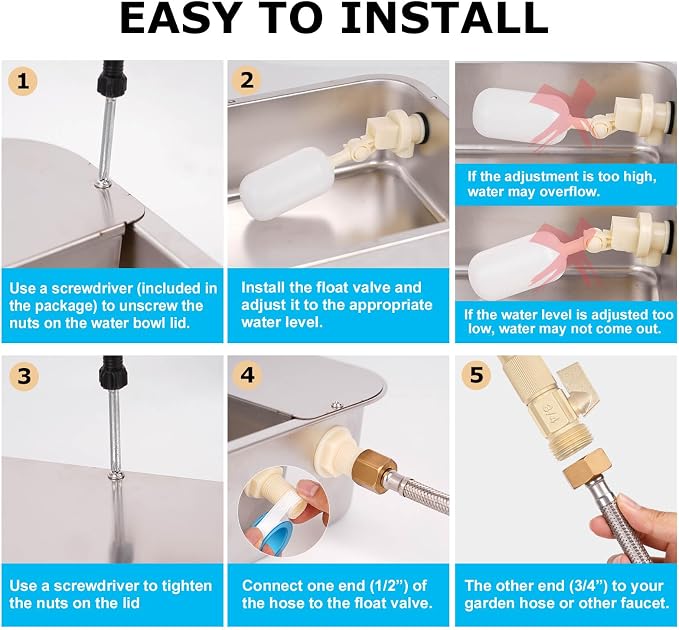 EASY TO INSTALL

1

Use a screwdriver (included in the package) to unscrew the nuts on the water bowl lid.

2

Install the float valve and adjust it to the appropriate water level.

If the adjustment is too high, water may overflow.

If the water level is adjusted too low, water may not come out.

3

Use a screwdriver to tighten the nuts on the lid

4

Connect one end (1/2") of the hose to the float valve.

5

3/4

The other end (3/4") to your garden hose or other faucet.