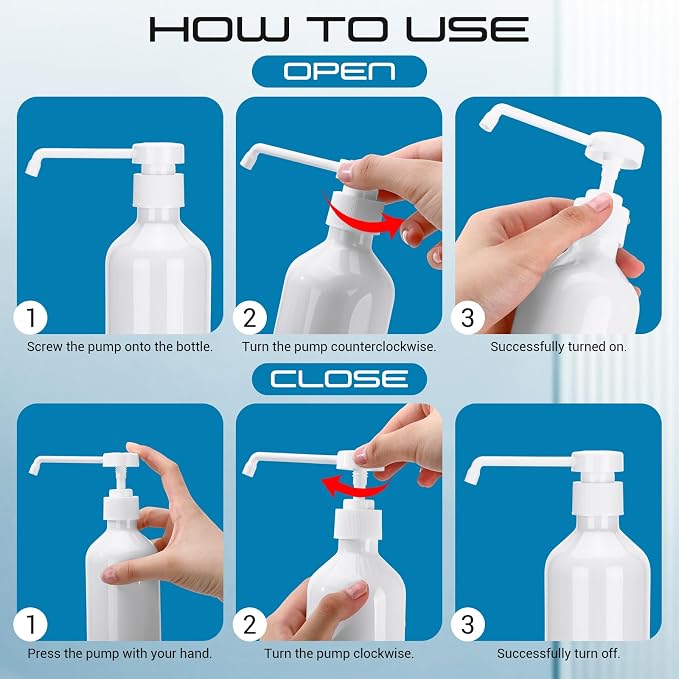 HOW TO USE

OPEN

1
Screw the pump onto the bottle.

2
Turn the pump counterclockwise.

3
Successfully turned on.

CLOSE

1
Press the pump with your hand.

2
Turn the pump clockwise.

3
Successfully turn off.