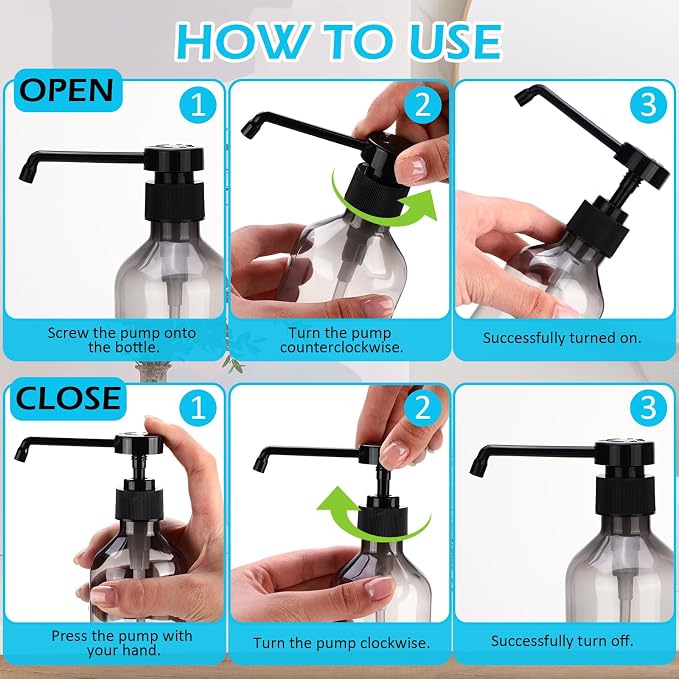 HOW TO USE

OPEN

1

Screw the pump onto the bottle.

2

Turn the pump counterclockwise.

3

Successfully turned on.

CLOSE

1

Press the pump with your hand.

2

Turn the pump clockwise.

3

Successfully turn off.