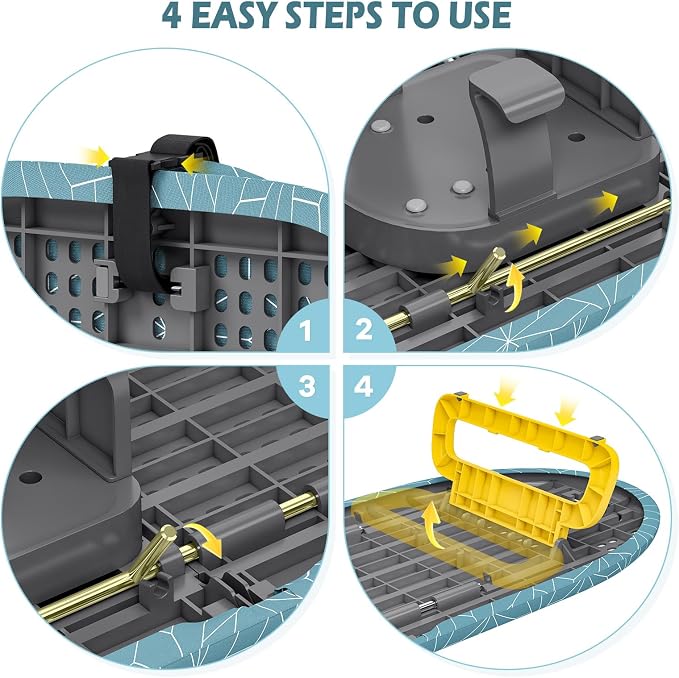 4 EASY STEPS TO USE

1

2

3

4