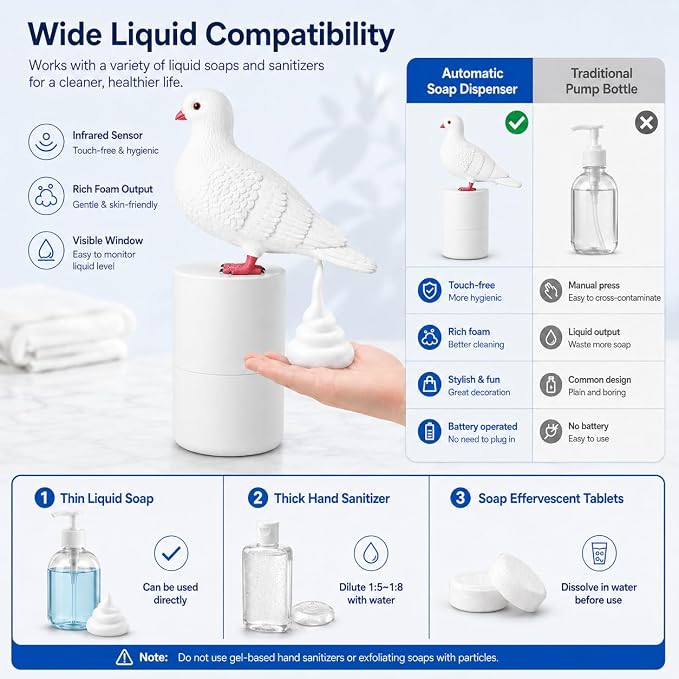 Wide Liquid Compatibility

Works with a variety of liquid soaps and sanitizers for a cleaner, healthier life.

Infrared Sensor
Touch-free & hygienic

Rich Foam Output
Gentle & skin-friendly

Visible Window
Easy to monitor liquid level

| Automatic Soap Dispenser | Traditional Pump Bottle |
|---|---|
| Touch-free More hygienic | Manual press Easy to cross-contaminate |
| Rich foam Better cleaning | Liquid output Waste more soap |
| Stylish & fun Great decoration | Common design Plain and boring |
| Battery operated No need to plug in | No battery Easy to use |

1 Thin Liquid Soap
Can be used directly

2 Thick Hand Sanitizer
Dilute 1:5~1:8 with water

3 Soap Effervescent Tablets
Dissolve in water before use

Note: Do not use gel-based hand sanitizers or exfoliating soaps with particles.