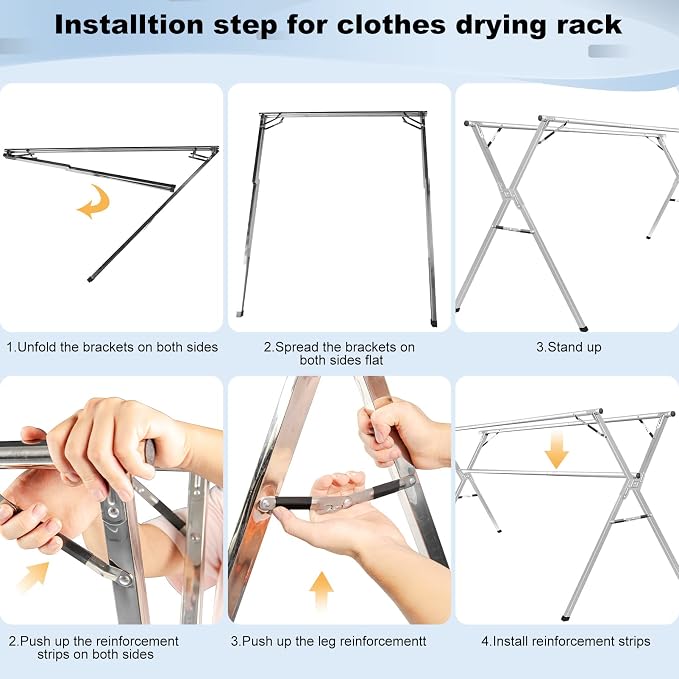 Installtion step for clothes drying rack

1.Unfold the brackets on both sides

2.Spread the brackets on both sides flat

3.Stand up

2.Push up the reinforcement strips on both sides

3.Push up the leg reinforcementt

4.Install reinforcement strips