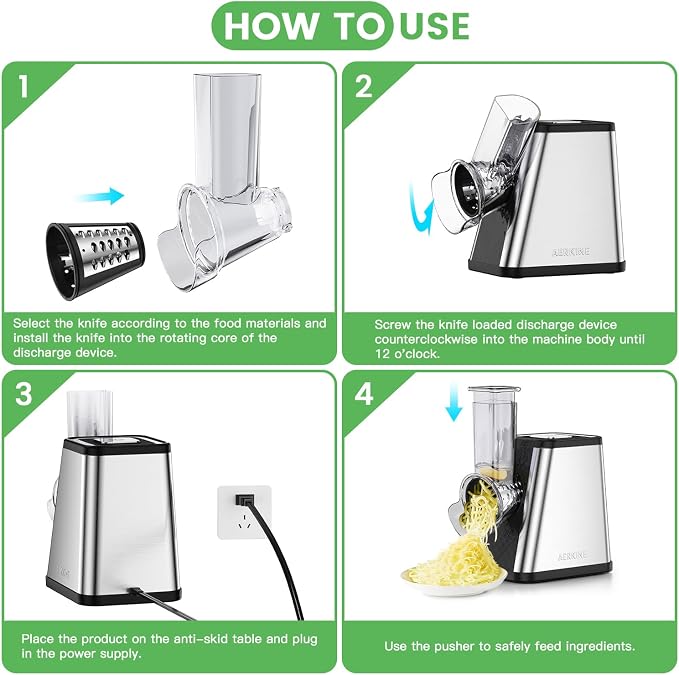 HOW TO USE

1

Select the knife according to the food materials and install the knife into the rotating core of the discharge device.

2

AERKINE

Screw the knife loaded discharge device counterclockwise into the machine body until 12 o'clock.

3

Place the product on the anti-skid table and plug in the power supply.

4

AERKINE

Use the pusher to safely feed ingredients.