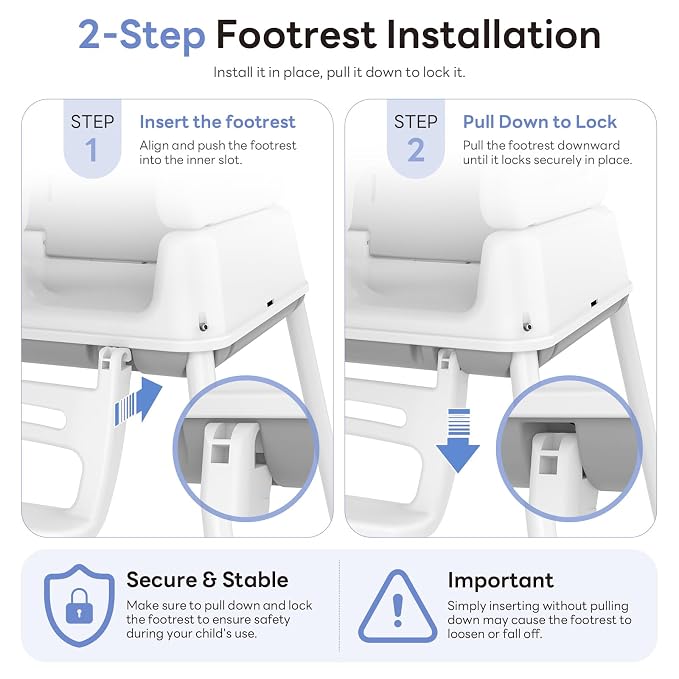 2-Step Footrest Installation

Install it in place, pull it down to lock it.

STEP 1

Insert the footrest

Align and push the footrest into the inner slot.

STEP 2

Pull Down to Lock

Pull the footrest downward until it locks securely in place.

Secure & Stable

Make sure to pull down and lock the footrest to ensure safety during your child's use.

Important

Simply inserting without pulling down may cause the footrest to loosen or fall off.