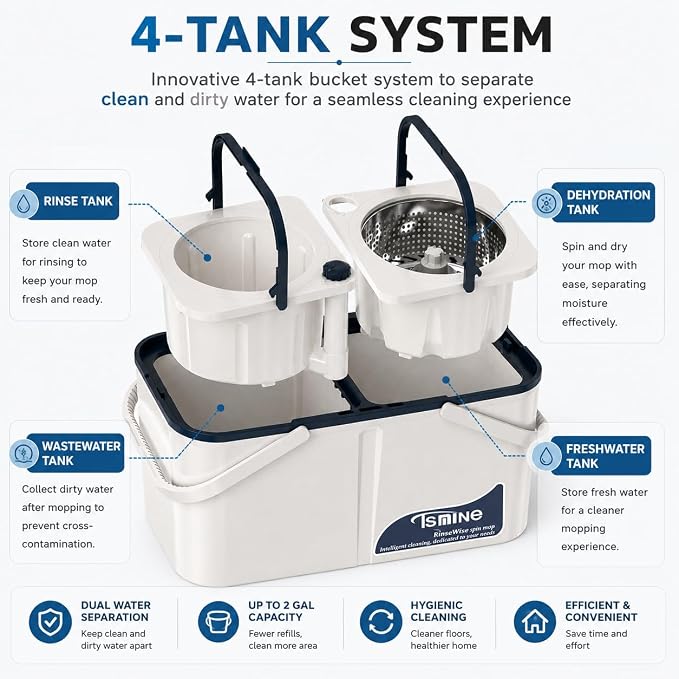 4-TANK SYSTEM

Innovative 4-tank bucket system to separate clean and dirty water for a seamless cleaning experience

RINSE TANK

Store clean water for rinsing to keep your mop fresh and ready.

DEHYDRATION TANK

Spin and dry your mop with ease, separating moisture effectively.

WASTEWATER TANK

Collect dirty water after mopping to prevent cross-contamination.

FRESHWATER TANK

Store fresh water for a cleaner mopping experience.

TSMINE
RinseWise spin mop
Intelligent cleaning, dedicated to your needs

DUAL WATER SEPARATION
Keep clean and dirty water apart

UP TO 2 GAL CAPACITY
Fewer refills, clean more area

HYGIENIC CLEANING
Cleaner floors, healthier home

EFFICIENT & CONVENIENT
Save time and effort