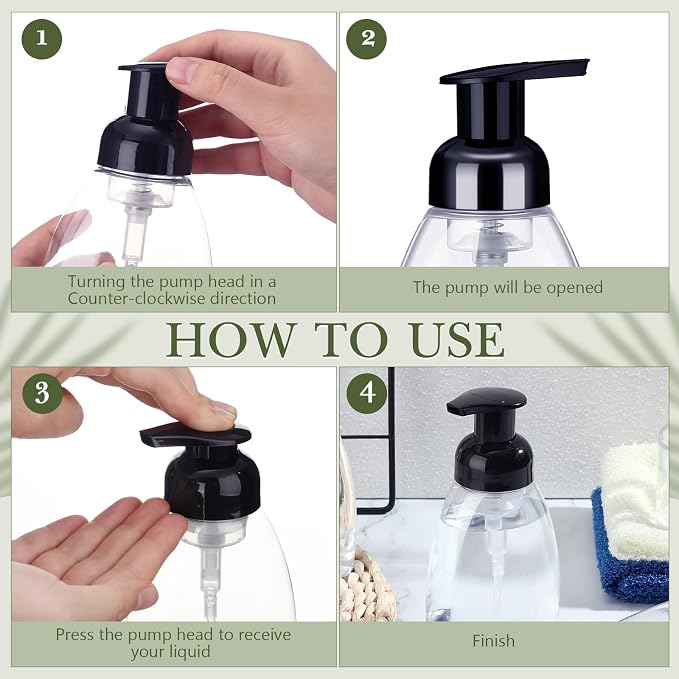 1

Turning the pump head in a Counter-clockwise direction

2

The pump will be opened

HOW TO USE

3

Press the pump head to receive your liquid

4

Finish