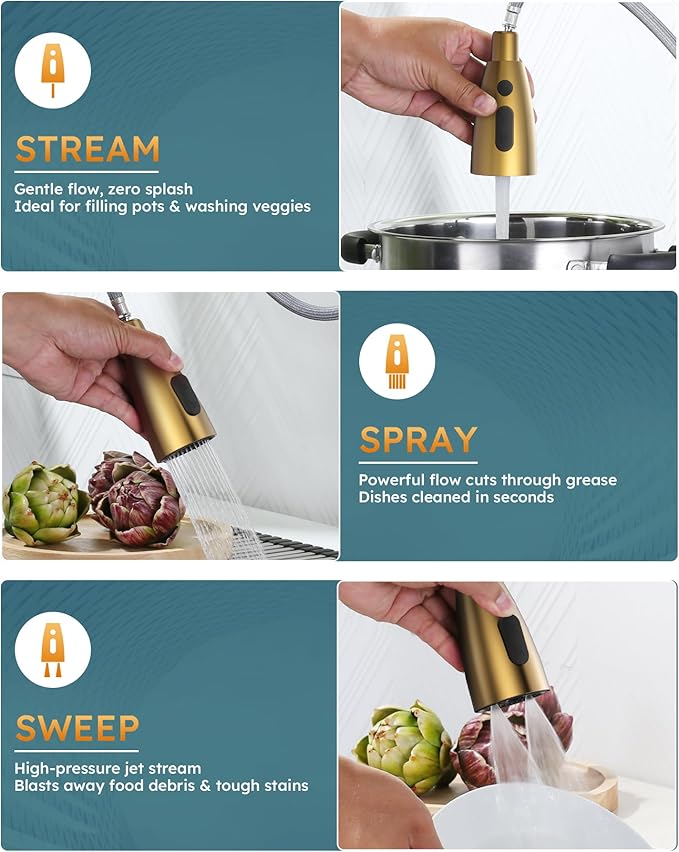 STREAM

Gentle flow, zero splash
Ideal for filling pots & washing veggies

SPRAY

Powerful flow cuts through grease
Dishes cleaned in seconds

SWEEP

High-pressure jet stream
Blasts away food debris & tough stains