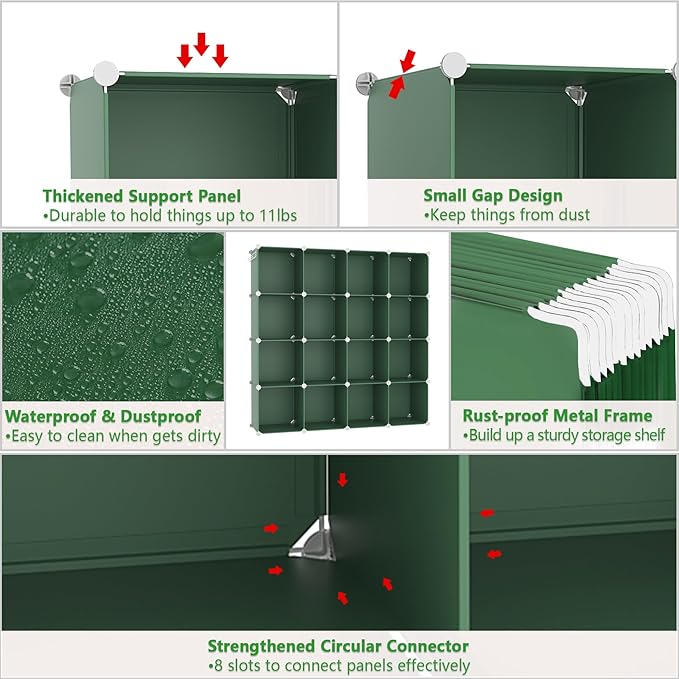 Thickened Support Panel
•Durable to hold things up to 11lbs

Small Gap Design
•Keep things from dust

Waterproof & Dustproof
•Easy to clean when gets dirty

Rust-proof Metal Frame
•Build up a sturdy storage shelf

Strengthened Circular Connector
•8 slots to connect panels effectively