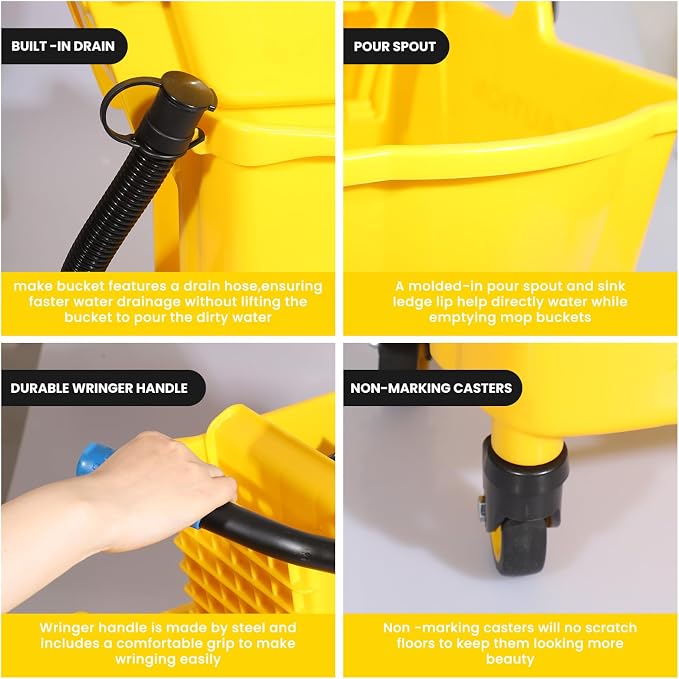 BUILT -IN DRAIN

make bucket features a drain hose,ensuring faster water drainage without lifting the bucket to pour the dirty water

POUR SPOUT

A molded-in pour spout and sink ledge lip help directly water while emptying mop buckets

DURABLE WRINGER HANDLE

Wringer handle is made by steel and includes a comfortable grip to make wringing easily

NON-MARKING CASTERS

Non -marking casters will no scratch floors to keep them looking more beauty