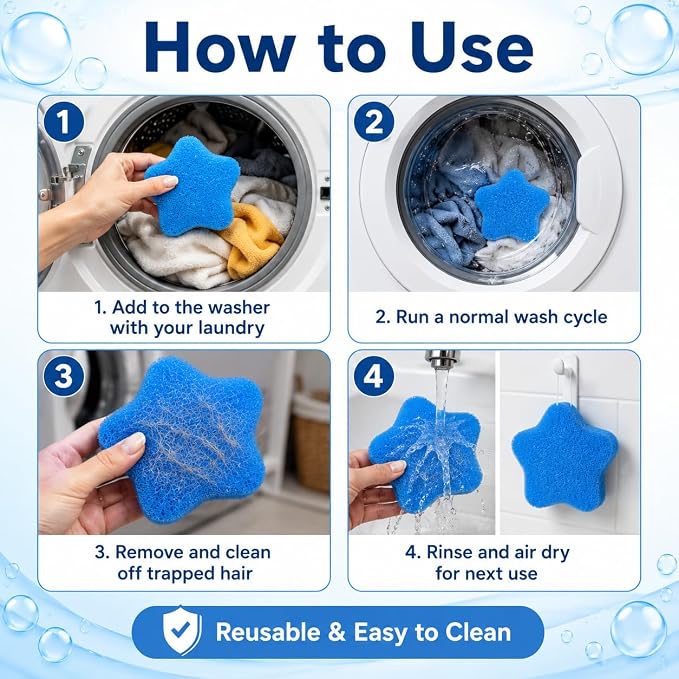 How to Use

1

1. Add to the washer with your laundry

2

2. Run a normal wash cycle

3

3. Remove and clean off trapped hair

4

4. Rinse and air dry for next use

Reusable & Easy to Clean