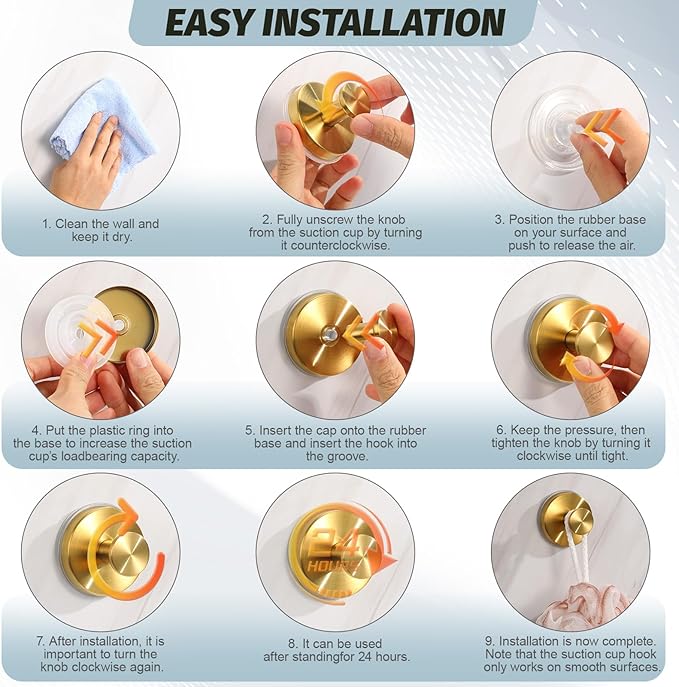 EASY INSTALLATION

1. Clean the wall and keep it dry.

2. Fully unscrew the knob from the suction cup by turning it counterclockwise.

3. Position the rubber base on your surface and push to release the air.

4. Put the plastic ring into the base to increase the suction cup's loadbearing capacity.

5. Insert the cap onto the rubber base and insert the hook into the groove.

6. Keep the pressure, then tighten the knob by turning it clockwise until tight.

7. After installation, it is important to turn the knob clockwise again.

24 HOURS

8. It can be used after standingfor 24 hours.

9. Installation is now complete. Note that the suction cup hook only works on smooth surfaces.