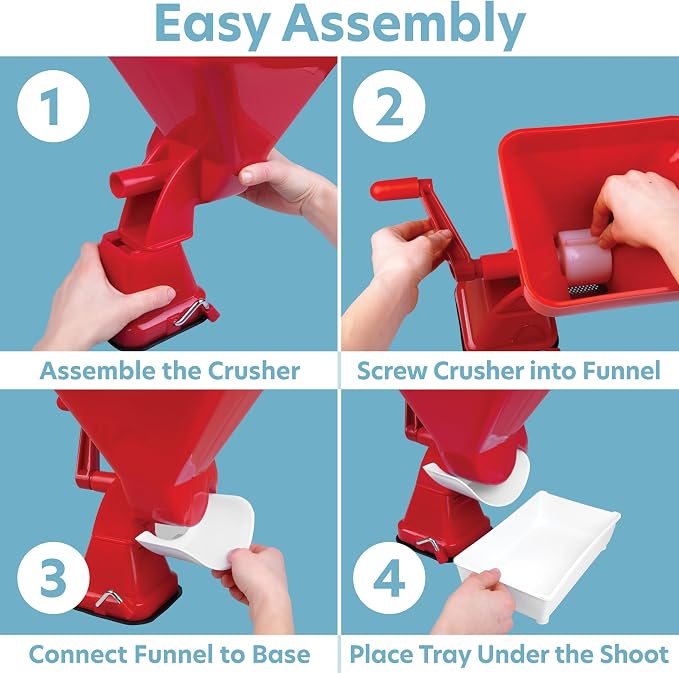 Easy Assembly

1

Assemble the Crusher

2

Screw Crusher into Funnel

3

Connect Funnel to Base

4

Place Tray Under the Shoot