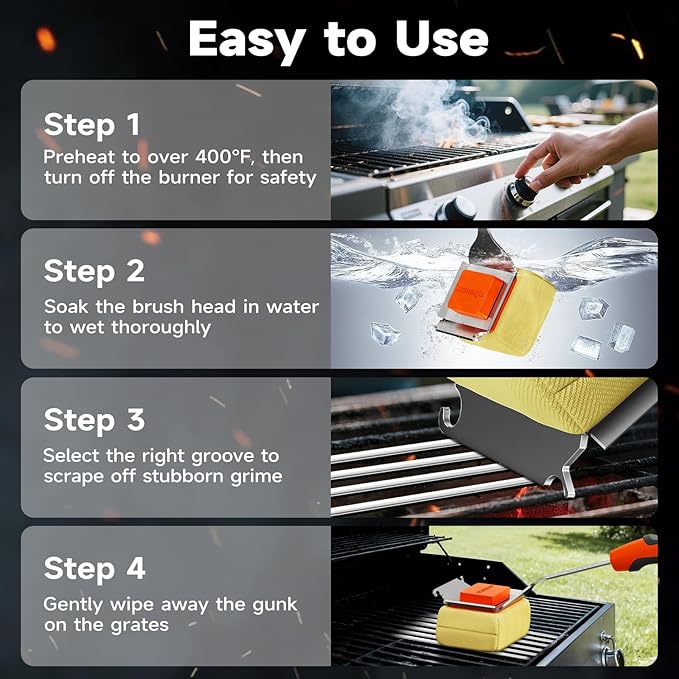 Easy to Use

Step 1
Preheat to over 400°F, then turn off the burner for safety

Step 2
Soak the brush head in water to wet thoroughly

Step 3
Select the right groove to scrape off stubborn grime

Step 4
Gently wipe away the gunk on the grates