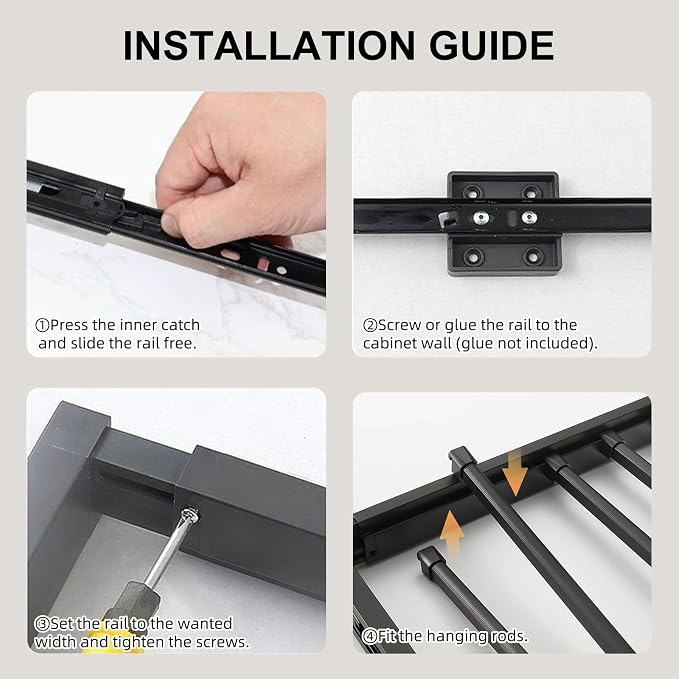 INSTALLATION GUIDE

①Press the inner catch and slide the rail free.

②Screw or glue the rail to the cabinet wall (glue not included).

③Set the rail to the wanted width and tighten the screws.

④Fit the hanging rods.