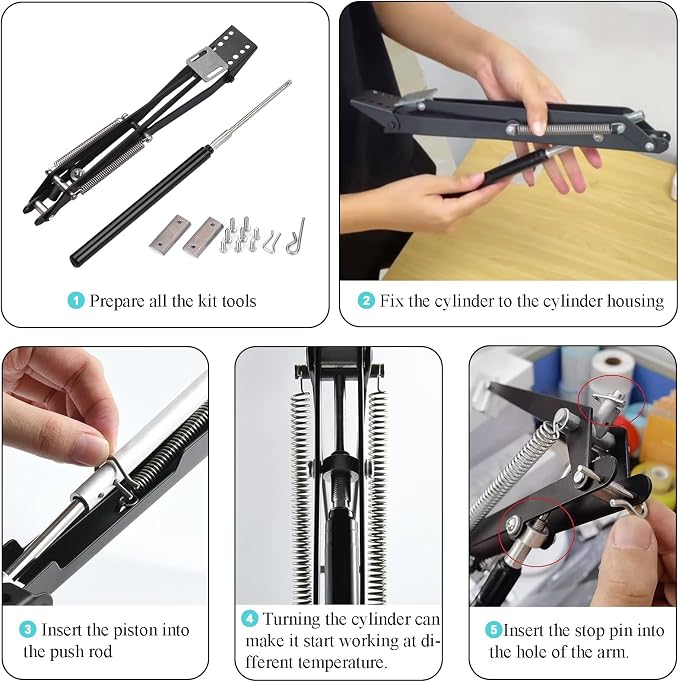 1 Prepare all the kit tools

2 Fix the cylinder to the cylinder housing

3 Insert the piston into the push rod

4 Turning the cylinder can make it start working at different temperature.

5 Insert the stop pin into the hole of the arm.