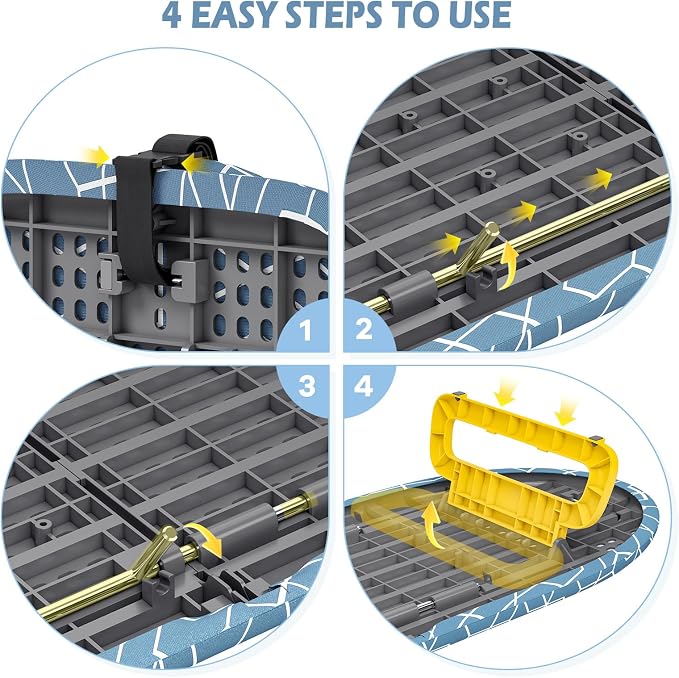 4 EASY STEPS TO USE

1

2

3

4