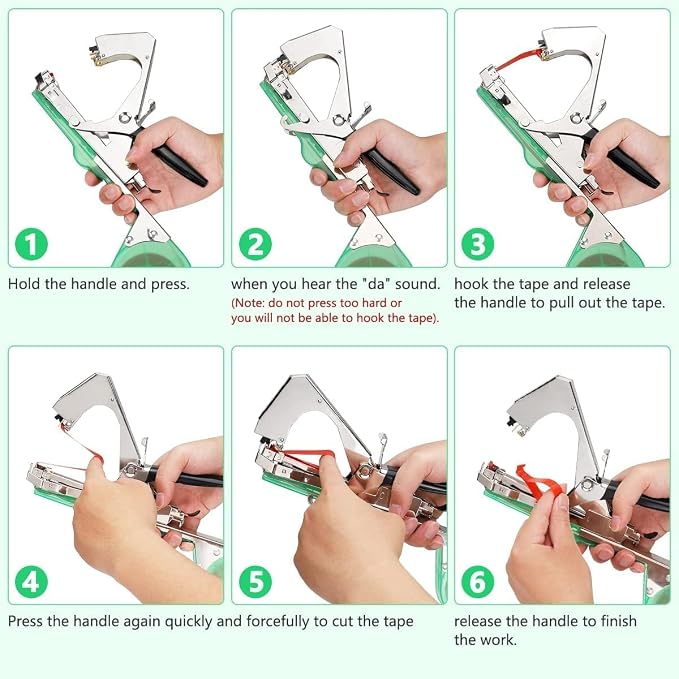 1

Hold the handle and press.

2

when you hear the "da" sound.
(Note: do not press too hard or you will not be able to hook the tape).

3

hook the tape and release the handle to pull out the tape.

4

5

Press the handle again quickly and forcefully to cut the tape

6

release the handle to finish the work.