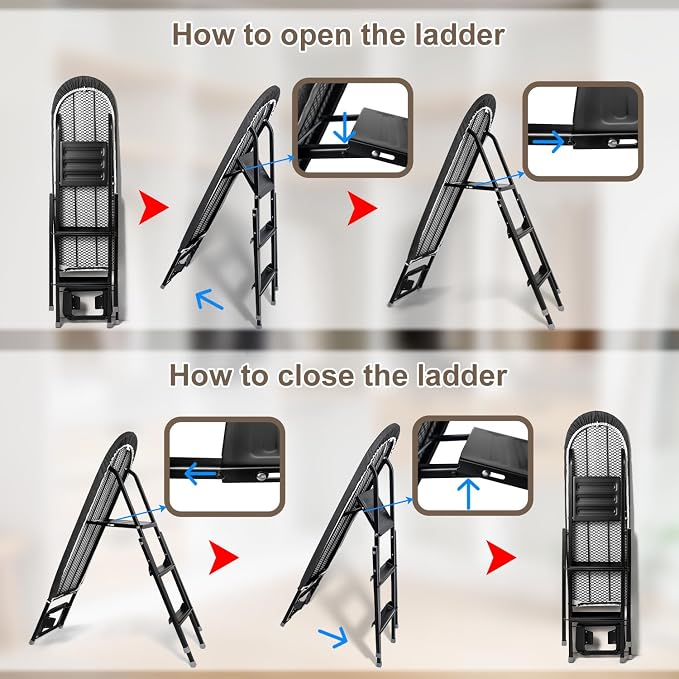 How to open the ladder

How to close the ladder