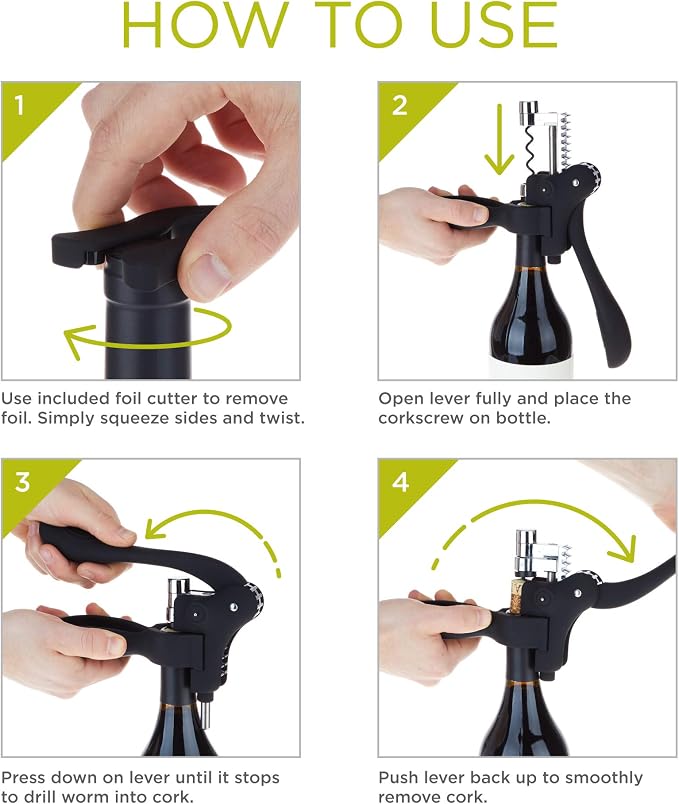 HOW TO USE

1

Use included foil cutter to remove foil. Simply squeeze sides and twist.

2

Open lever fully and place the corkscrew on bottle.

3

Press down on lever until it stops to drill worm into cork.

4

Push lever back up to smoothly remove cork.