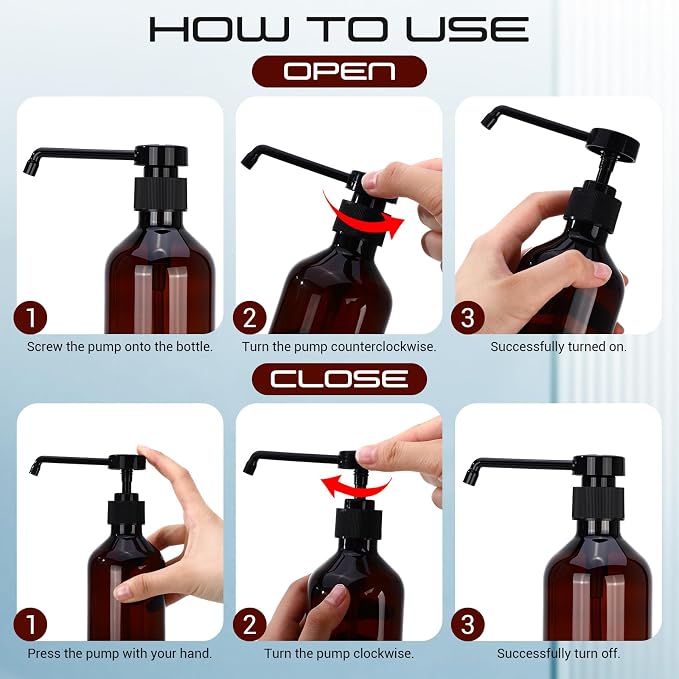 HOW TO USE

OPEN

1
Screw the pump onto the bottle.

2
Turn the pump counterclockwise.

3
Successfully turned on.

CLOSE

1
Press the pump with your hand.

2
Turn the pump clockwise.

3
Successfully turn off.