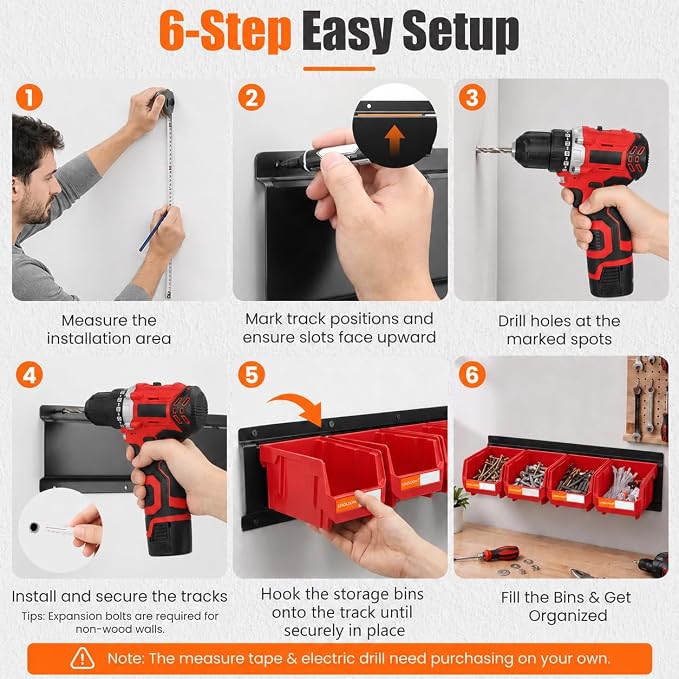 6-Step Easy Setup

1
Measure the installation area

2
Mark track positions and ensure slots face upward

3
Drill holes at the marked spots

4
Install and secure the tracks
Tips: Expansion bolts are required for non-wood walls.

5
Hook the storage bins onto the track until securely in place

6
Fill the Bins & Get Organized

Note: The measure tape & electric drill need purchasing on your own.