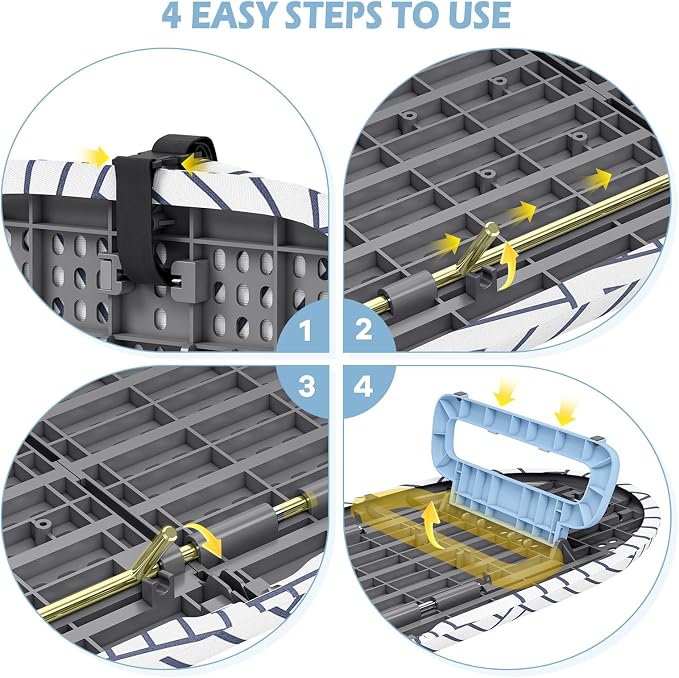 4 EASY STEPS TO USE

1

2

3

4