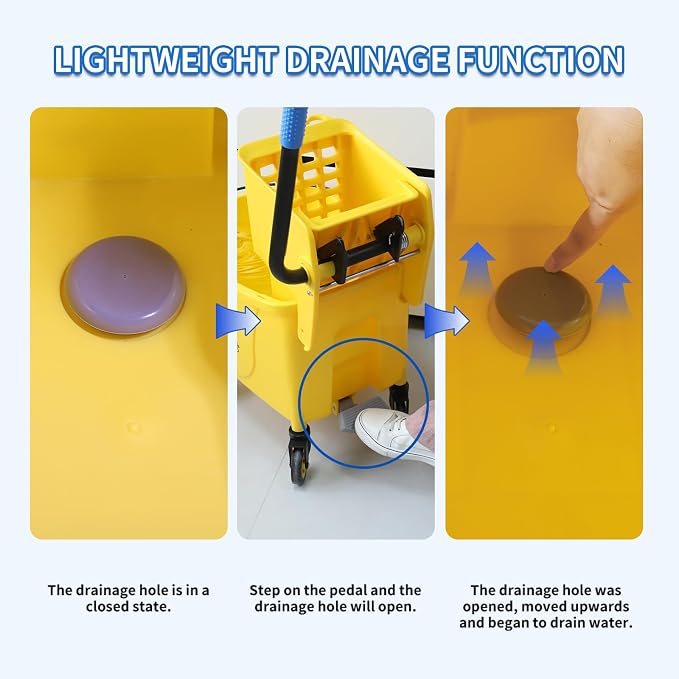 LIGHTWEIGHT DRAINAGE FUNCTION

The drainage hole is in a closed state.

Step on the pedal and the drainage hole will open.

The drainage hole was opened, moved upwards and began to drain water.