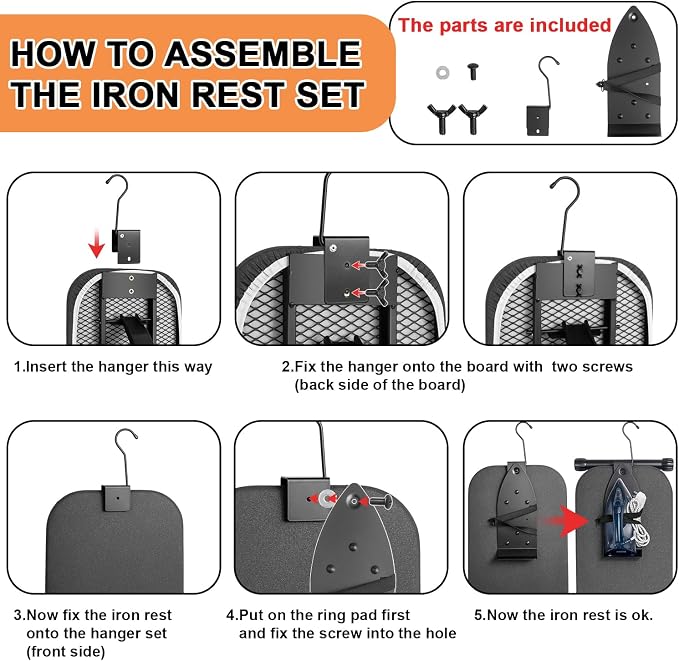 HOW TO ASSEMBLE THE IRON REST SET

The parts are included

1.Insert the hanger this way

2.Fix the hanger onto the board with two screws (back side of the board)

3.Now fix the iron rest onto the hanger set (front side)

4.Put on the ring pad first and fix the screw into the hole

5.Now the iron rest is ok.