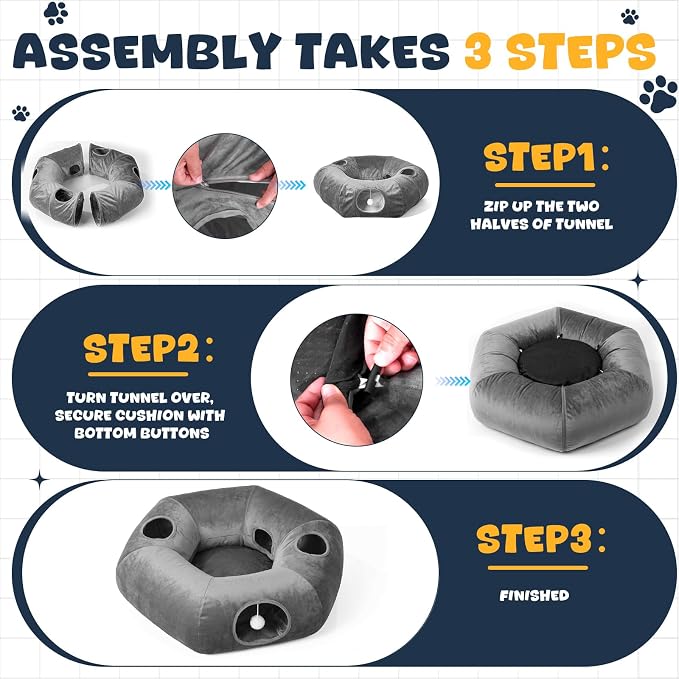 ASSEMBLY TAKES 3 STEPS

STEP1:

ZIP UP THE TWO HALVES OF TUNNEL

STEP2:

TURN TUNNEL OVER, SECURE CUSHION WITH BOTTOM BUTTONS

STEP3:

FINISHED