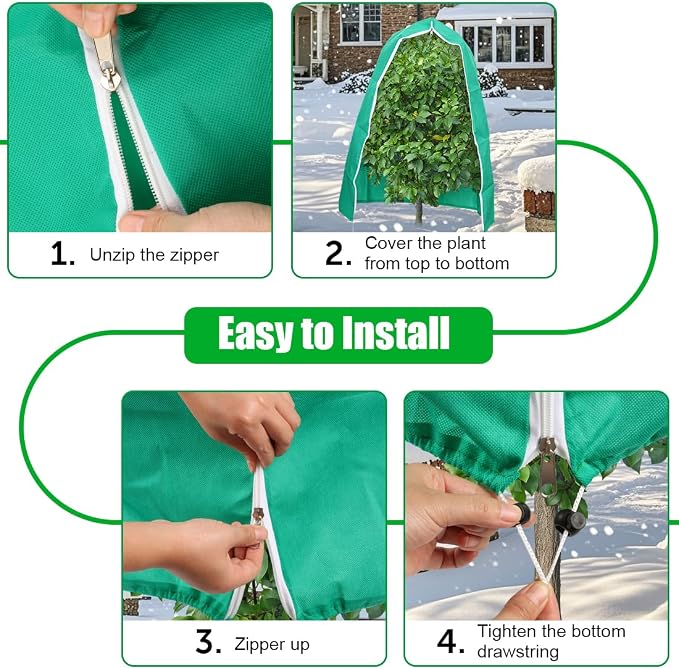 1. Unzip the zipper

2. Cover the plant from top to bottom

Easy to Install

3. Zipper up

4. Tighten the bottom drawstring