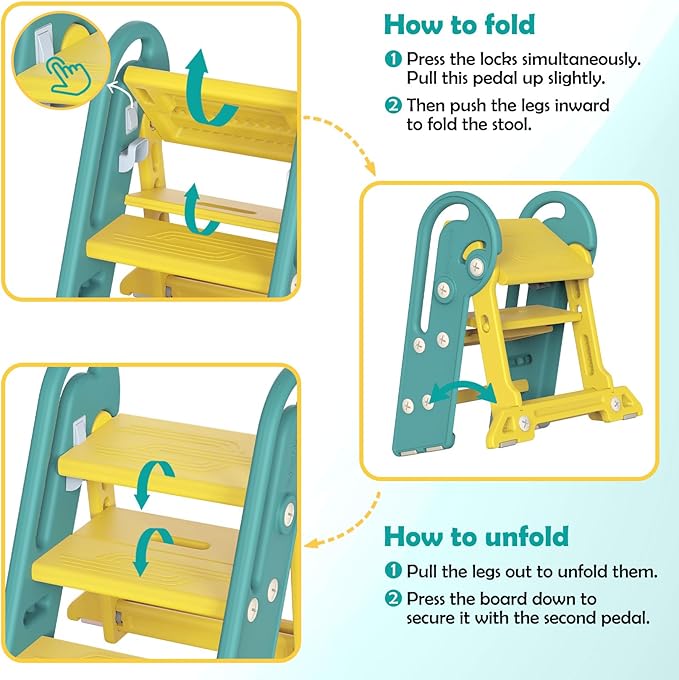 How to fold

1 Press the locks simultaneously. Pull this pedal up slightly.

2 Then push the legs inward to fold the stool.

How to unfold

1 Pull the legs out to unfold them.

2 Press the board down to secure it with the second pedal.