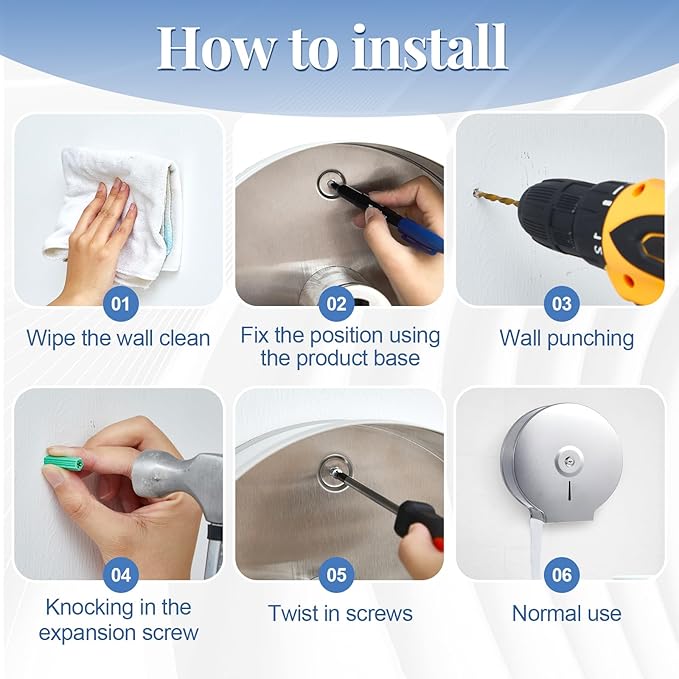 How to install

01
Wipe the wall clean

02
Fix the position using the product base

03
Wall punching

04
Knocking in the expansion screw

05
Twist in screws

06
Normal use