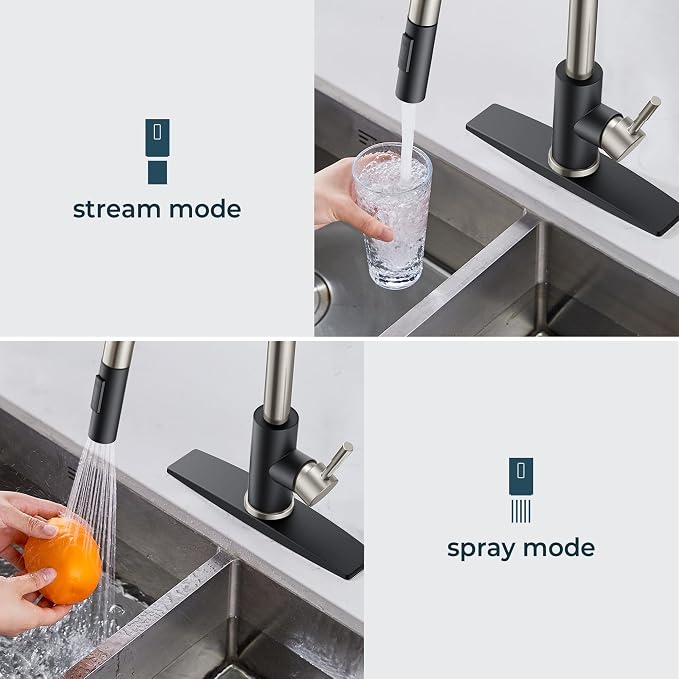 stream mode

spray mode