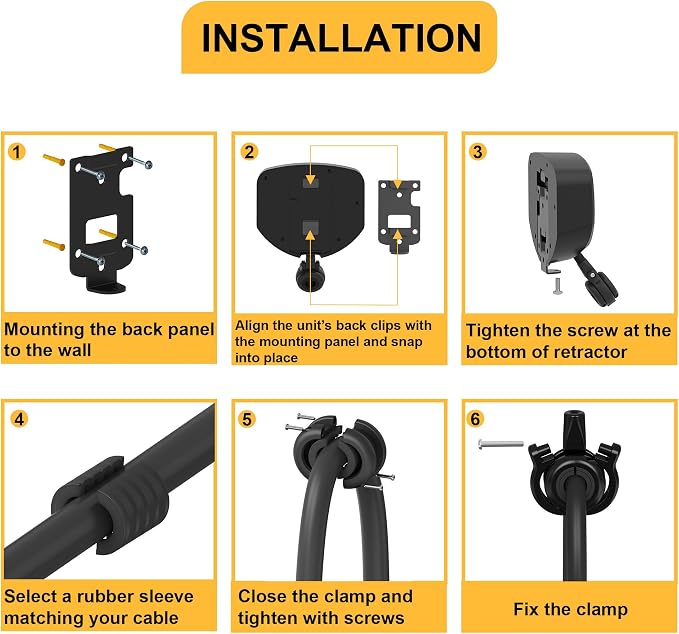 INSTALLATION

1
Mounting the back panel to the wall

2
Align the unit's back clips with the mounting panel and snap into place

3
Tighten the screw at the bottom of retractor

4
Select a rubber sleeve matching your cable

5
Close the clamp and tighten with screws

6
Fix the clamp