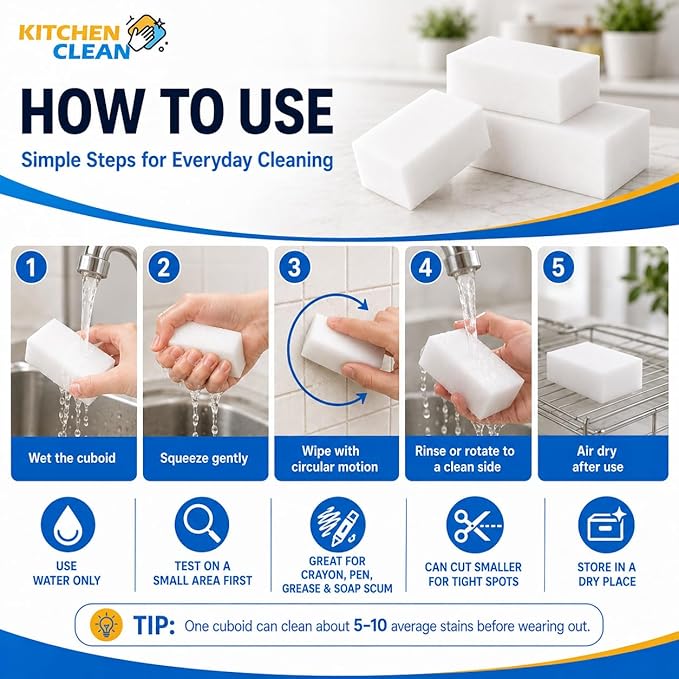 KITCHEN CLEAN

HOW TO USE

Simple Steps for Everyday Cleaning

1
Wet the cuboid

2
Squeeze gently

3
Wipe with circular motion

4
Rinse or rotate to a clean side

5
Air dry after use

USE WATER ONLY

TEST ON A SMALL AREA FIRST

GREAT FOR CRAYON, PEN, GREASE & SOAP SCUM

CAN CUT SMALLER FOR TIGHT SPOTS

STORE IN A DRY PLACE

TIP: One cuboid can clean about 5–10 average stains before wearing out.