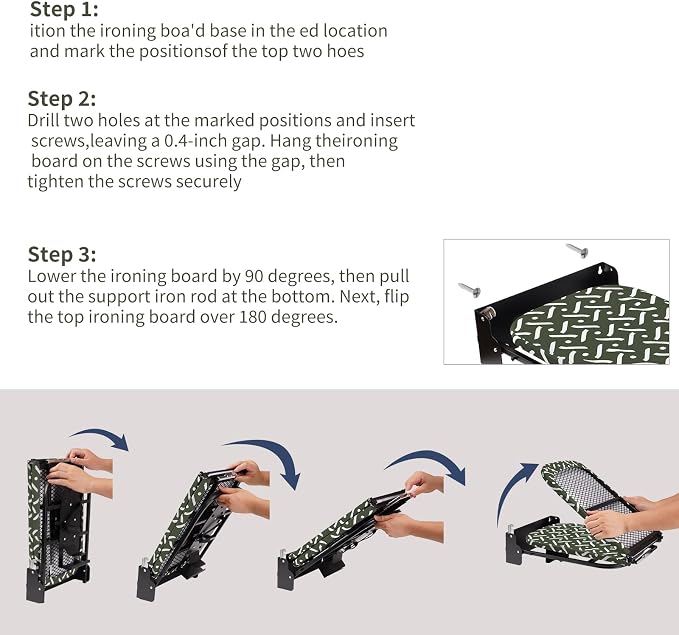 Step 1:
ition the ironing boa'd base in the ed location and mark the positionsof the top two hoes

Step 2:
Drill two holes at the marked positions and insert screws,leaving a 0.4-inch gap. Hang theironing board on the screws using the gap, then tighten the screws securely

Step 3:
Lower the ironing board by 90 degrees, then pull out the support iron rod at the bottom. Next, flip the top ironing board over 180 degrees.