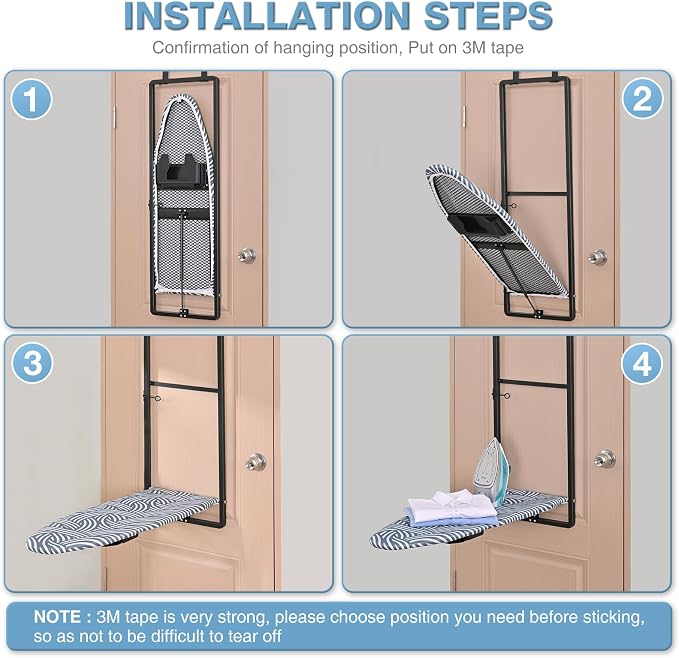 INSTALLATION STEPS

Confirmation of hanging position, Put on 3M tape

1

2

3

4

NOTE : 3M tape is very strong, please choose position you need before sticking, so as not to be difficult to tear off