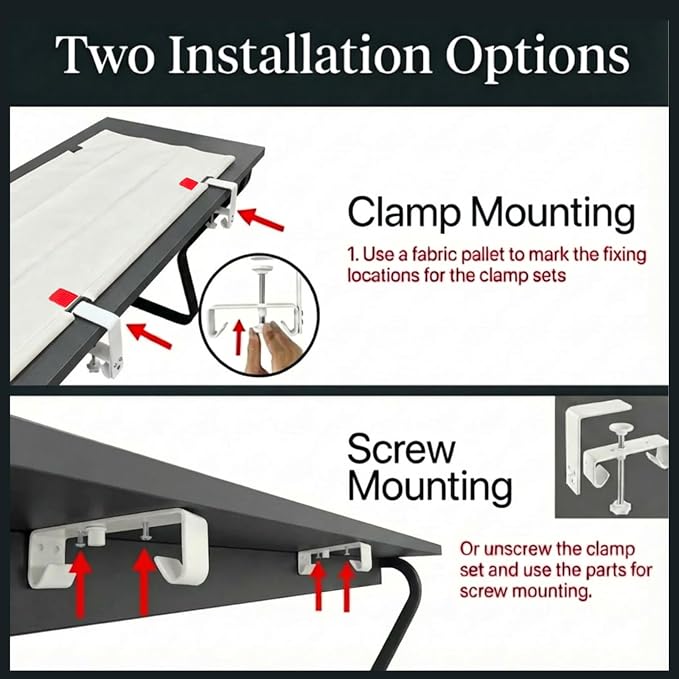 Two Installation Options

Clamp Mounting

1. Use a fabric pallet to mark the fixing locations for the clamp sets

Screw Mounting

Or unscrew the clamp set and use the parts for screw mounting.