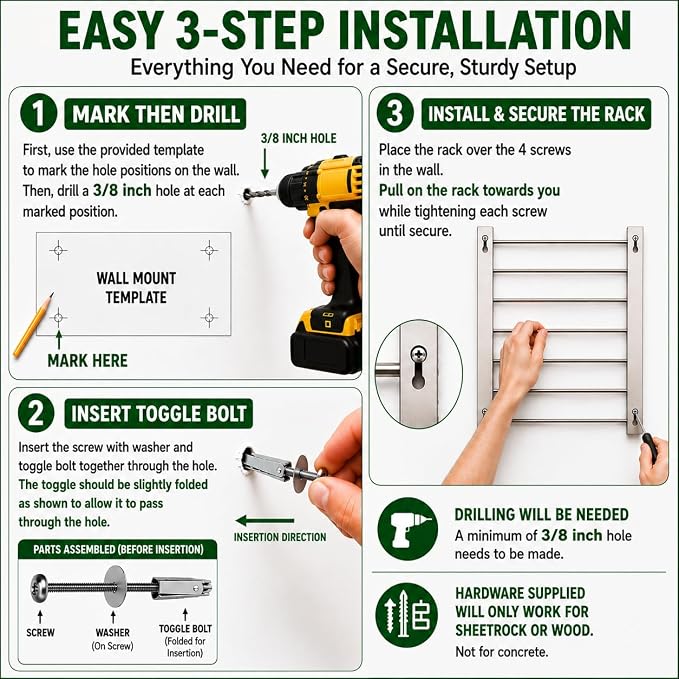 EASY 3-STEP INSTALLATION
Everything You Need for a Secure, Sturdy Setup

1 MARK THEN DRILL

First, use the provided template to mark the hole positions on the wall. Then, drill a 3/8 inch hole at each marked position.

3/8 INCH HOLE

WALL MOUNT TEMPLATE

MARK HERE

2 INSERT TOGGLE BOLT

Insert the screw with washer and toggle bolt together through the hole. The toggle should be slightly folded as shown to allow it to pass through the hole.

INSERTION DIRECTION

PARTS ASSEMBLED (BEFORE INSERTION)

SCREW

WASHER
(On Screw)

TOGGLE BOLT
(Folded for Insertion)

3 INSTALL & SECURE THE RACK

Place the rack over the 4 screws in the wall.
Pull on the rack towards you while tightening each screw until secure.

DRILLING WILL BE NEEDED
A minimum of 3/8 inch hole needs to be made.

HARDWARE SUPPLIED WILL ONLY WORK FOR SHEETROCK OR WOOD.
Not for concrete.