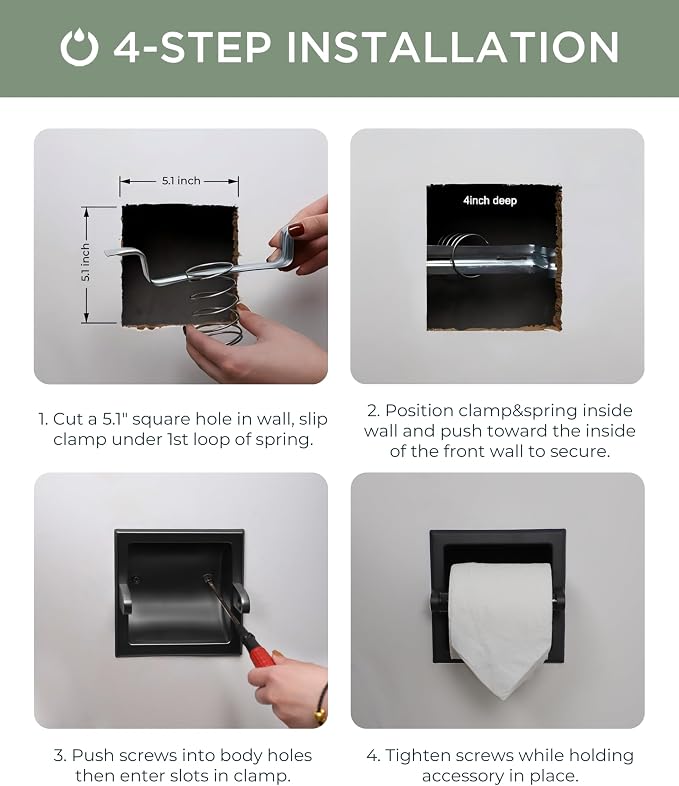 4-STEP INSTALLATION

5.1 inch

5.1 inch

1. Cut a 5.1" square hole in wall, slip clamp under 1st loop of spring.

4inch deep

2. Position clamp&spring inside wall and push toward the inside of the front wall to secure.

3. Push screws into body holes then enter slots in clamp.

4. Tighten screws while holding accessory in place.