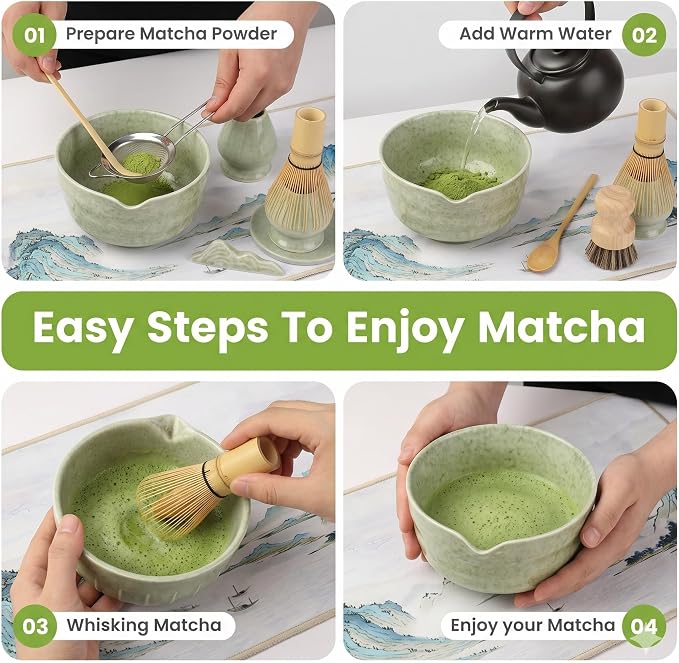 01 Prepare Matcha Powder

Add Warm Water 02

Easy Steps To Enjoy Matcha

03 Whisking Matcha

Enjoy your Matcha 04