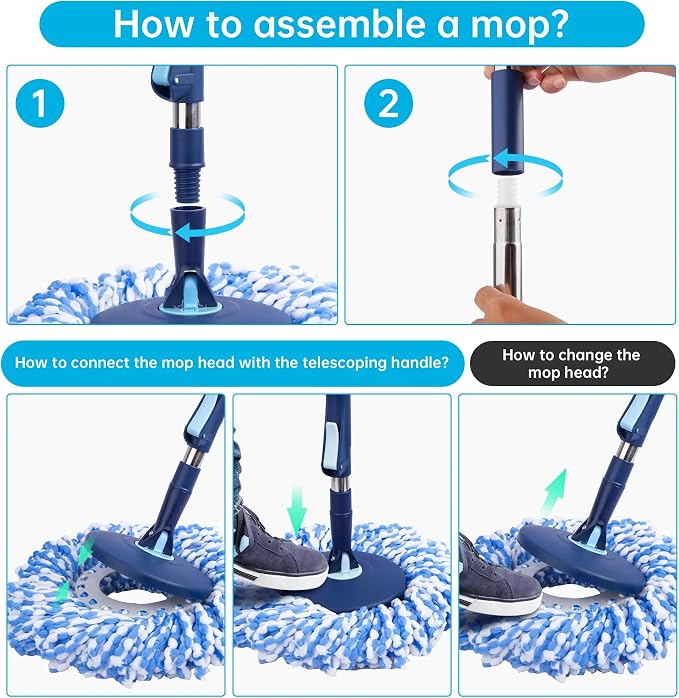 How to assemble a mop?

1

2

How to connect the mop head with the telescoping handle?

How to change the mop head?