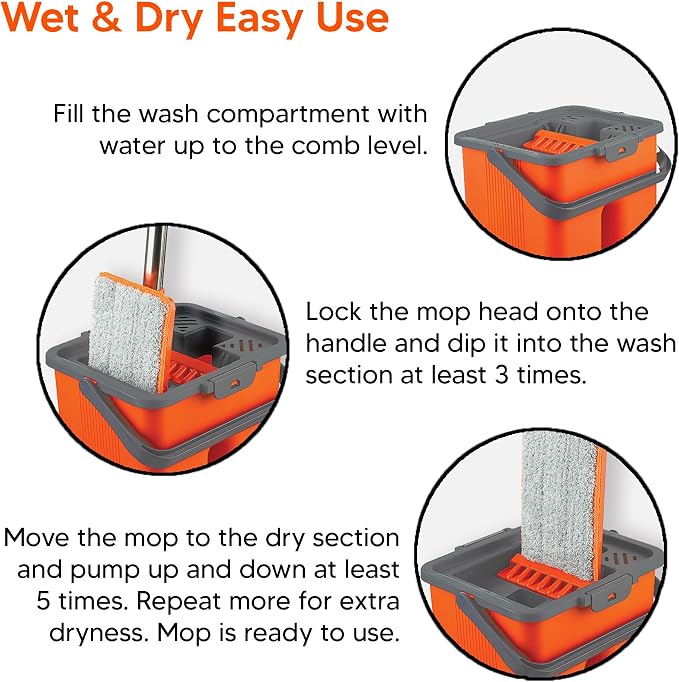 Wet & Dry Easy Use

Fill the wash compartment with water up to the comb level.

Lock the mop head onto the handle and dip it into the wash section at least 3 times.

Move the mop to the dry section and pump up and down at least 5 times. Repeat more for extra dryness. Mop is ready to use.