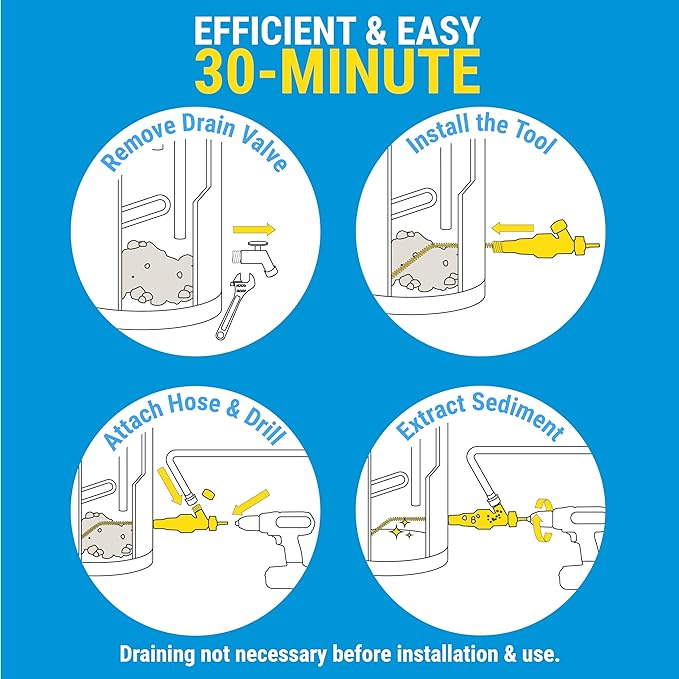 EFFICIENT & EASY
30-MINUTE

Remove Drain Valve

Install the Tool

Attach Hose & Drill

Extract Sediment

Draining not necessary before installation & use.